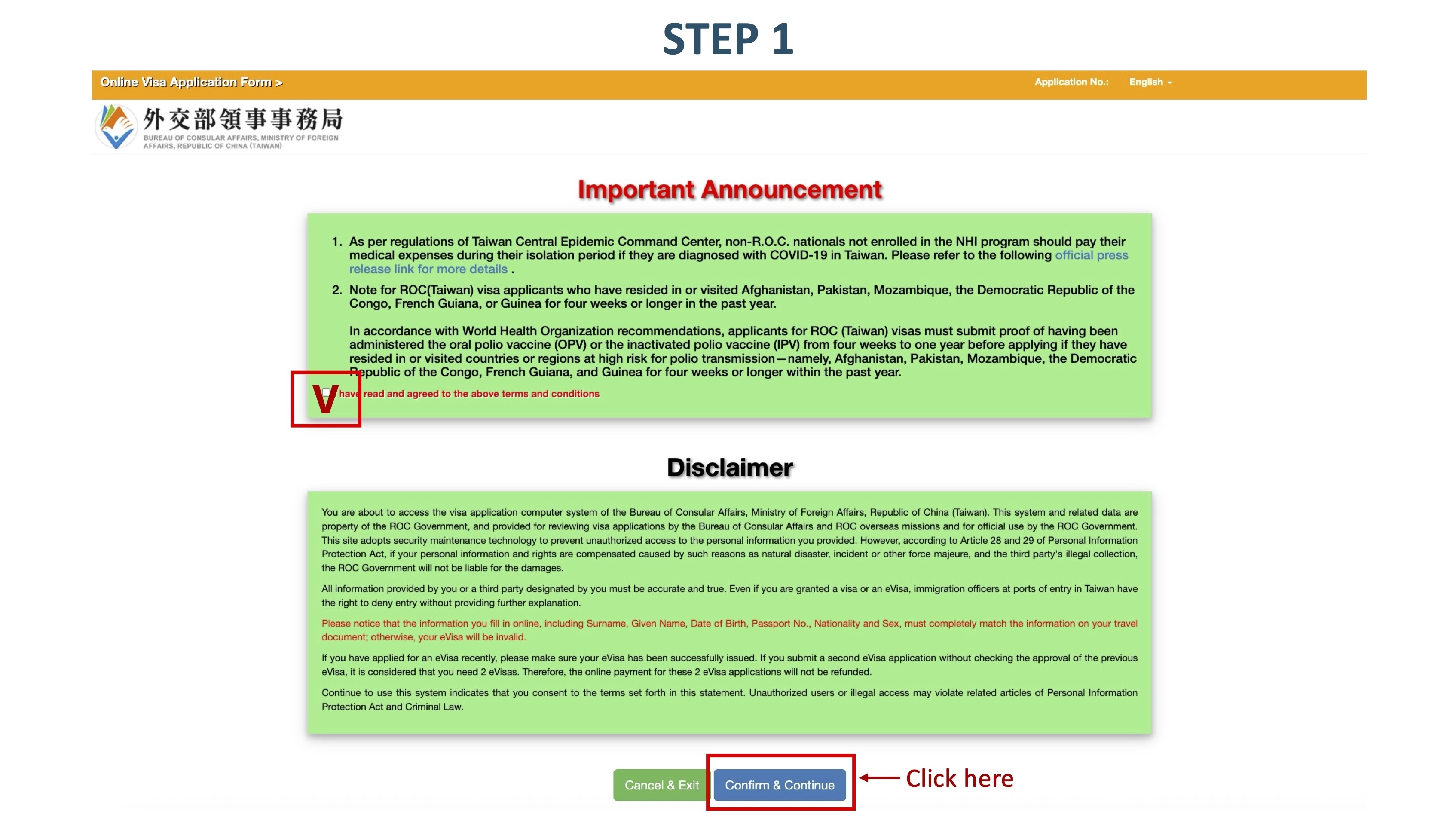 STEP 1

Online Visa Application Form > Application No.: English

外交部領事事務局
BUREAU OF CONSULAR AFFAIRS, MINISTRY OF FOREIGN AFFAIRS, REPUBLIC OF CHINA (TAIWAN)

Important Announcement

1. As per regulations of Taiwan Central Epidemic Command Center, non-R.O.C. nationals not enrolled in the NHI program should pay their medical expenses during their isolation period if they are diagnosed with COVID-19 in Taiwan. Please refer to the following official press release link for more details .

2. Note for ROC(Taiwan) visa applicants who have resided in or visited Afghanistan, Pakistan, Mozambique, the Democratic Republic of the Congo, French Guiana, or Guinea for four weeks or longer in the past year.

In accordance with World Health Organization recommendations, applicants for ROC (Taiwan) visas must submit proof of having been administered the oral polio vaccine (OPV) or the inactivated polio vaccine (IPV) from four weeks to one year before applying if they have resided in or visited countries or regions at high risk for polio transmission—namely, Afghanistan, Pakistan, Mozambique, the Democratic Republic of the Congo, French Guiana, and Guinea for four weeks or longer within the past year.

V

have read and agreed to the above terms and conditions

Disclaimer

You are about to access the visa application computer system of the Bureau of Consular Affairs, Ministry of Foreign Affairs, Republic of China (Taiwan). This system and related data are property of the ROC Government, and provided for reviewing visa applications by the Bureau of Consular Affairs and ROC overseas missions and for official use by the ROC Government. This site adopts security maintenance technology to prevent unauthorized access to the personal information you provided. However, according to Article 28 and 29 of Personal Information Protection Act, if your personal information and rights are compensated caused by such reasons as natural disaster, incident or other force majeure, and the third party's illegal collection, the ROC Government will not be liable for the damages.

All information provided by you or a third party designated by you must be accurate and true. Even if you are granted a visa or an eVisa, immigration officers at ports of entry in Taiwan have the right to deny entry without providing further explanation.

Please notice that the information you fill in online, including Surname, Given Name, Date of Birth, Passport No., Nationality and Sex, must completely match the information on your travel document; otherwise, your eVisa will be invalid.

If you have applied for an eVisa recently, please make sure your eVisa has been successfully issued. If you submit a second eVisa application without checking the approval of the previous eVisa, it is considered that you need 2 eVisas. Therefore, the online payment for these 2 eVisa applications will not be refunded.

Continue to use this system indicates that you consent to the terms set forth in this statement. Unauthorized users or illegal access may violate related articles of Personal Information Protection Act and Criminal Law.

Cancel & Exit Confirm & Continue

Click here